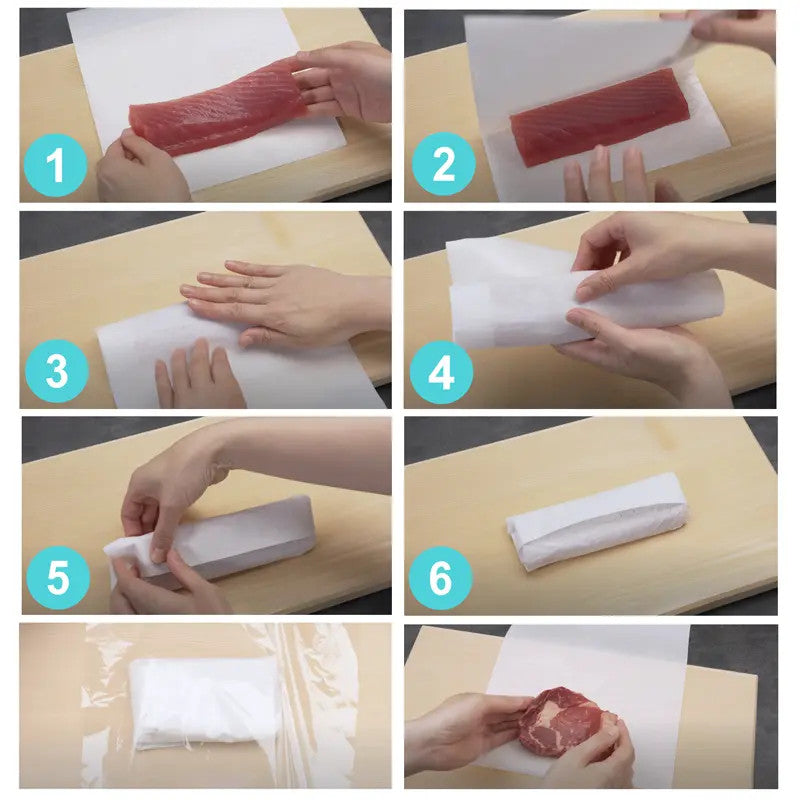 1
2
3
4
5
6